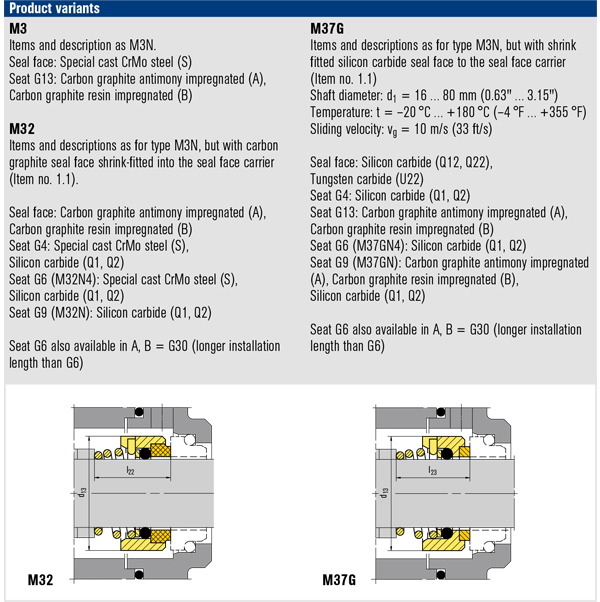 Product variants

M3
Items and description as M3N.
Seal face: Special cast CrMo steel (S)
Seat G13: Carbon graphite antimony impregnated (A), Carbon graphite resin impregnated (B)

M32
Items and descriptions as for type M3N, but with carbon graphite seal face shrink-fitted into the seal face carrier (Item no. 1.1).

Seal face: Carbon graphite antimony impregnated (A), Carbon graphite resin impregnated (B)
Seat G4: Special cast CrMo steel (S), Silicon carbide (Q1, Q2)
Seat G6 (M32N4): Special cast CrMo steel (S), Silicon carbide (Q1, Q2)
Seat G9 (M32N): Silicon carbide (Q1, Q2)

Seat G6 also available in A, B = G30 (longer installation length than G6)

M37G
Items and descriptions as for type M3N, but with shrink fitted silicon carbide seal face to the seal face carrier (Item no. 1.1)
Shaft diameter: $d_1$ = 16 ... 80 mm (0.63" ... 3.15")
Temperature: t = −20 °C ... +180 °C (−4 °F ... +355 °F)
Sliding velocity: $v_g$ = 10 m/s (33 ft/s)

Seal face: Silicon carbide (Q12, Q22), Tungsten carbide (U22)
Seat G4: Silicon carbide (Q1, Q2)
Seat G13: Carbon graphite antimony impregnated (A), Carbon graphite resin impregnated (B)
Seat G6 (M37GN4): Silicon carbide (Q1, Q2)
Seat G9 (M37GN): Carbon graphite antimony impregnated (A), Carbon graphite resin impregnated (B), Silicon carbide (Q1, Q2)

Seat G6 also available in A, B = G30 (longer installation length than G6)

$l_{22}$
$d_{13}$
M32

$l_{23}$
$d_{13}$
M37G